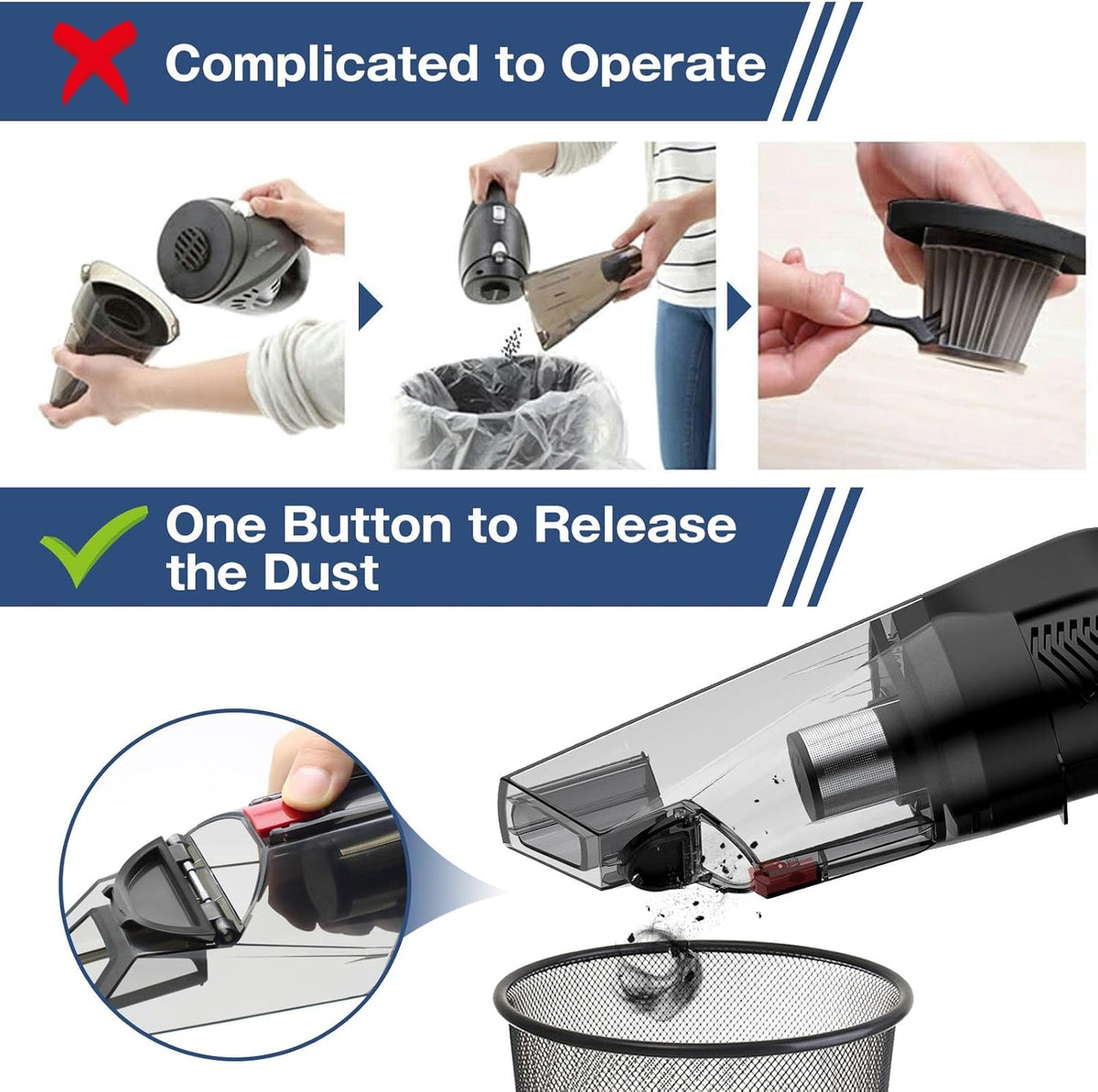 Complicated to Operate

One Button to Release the Dust