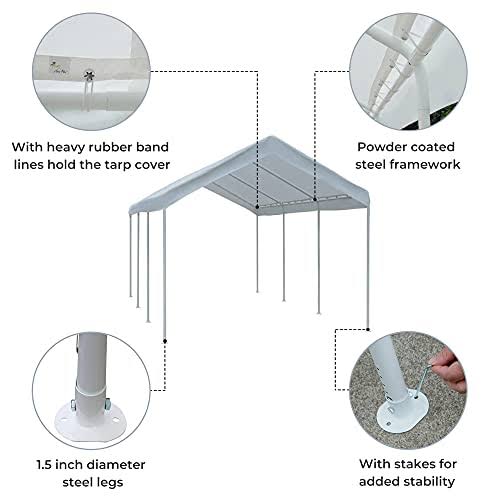 With heavy rubber band lines hold the tarp cover

Powder coated steel framework

1.5 inch diameter steel legs

With stakes for added stability